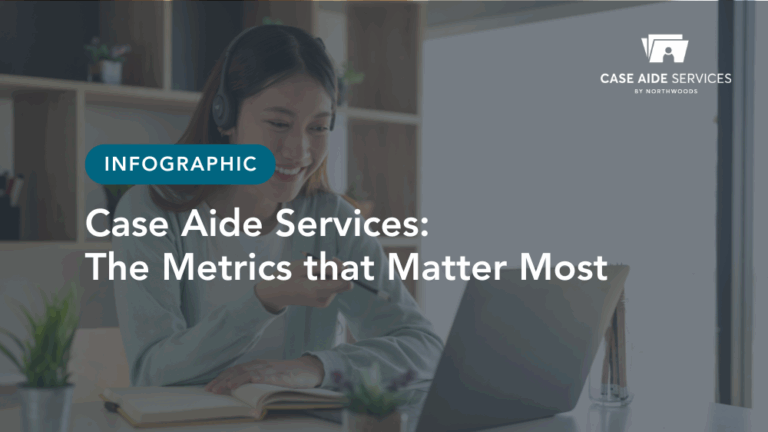 CASE AIDE SERVICES
BY NORTHWOODS

INFOGRAPHIC

Case Aide Services:
The Metrics that Matter Most