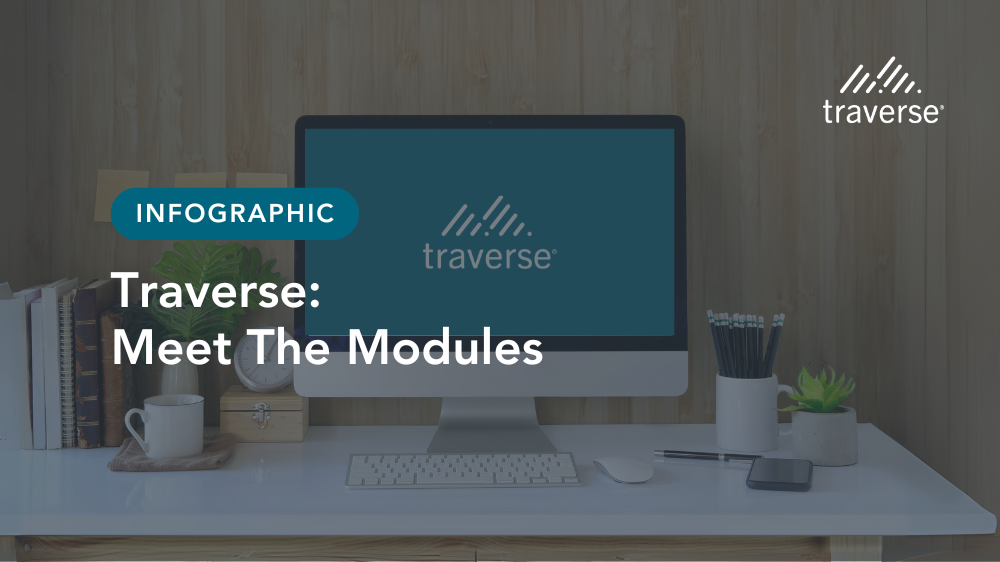 traverse®

INFOGRAPHIC

traverse®

Traverse:
Meet The Modules