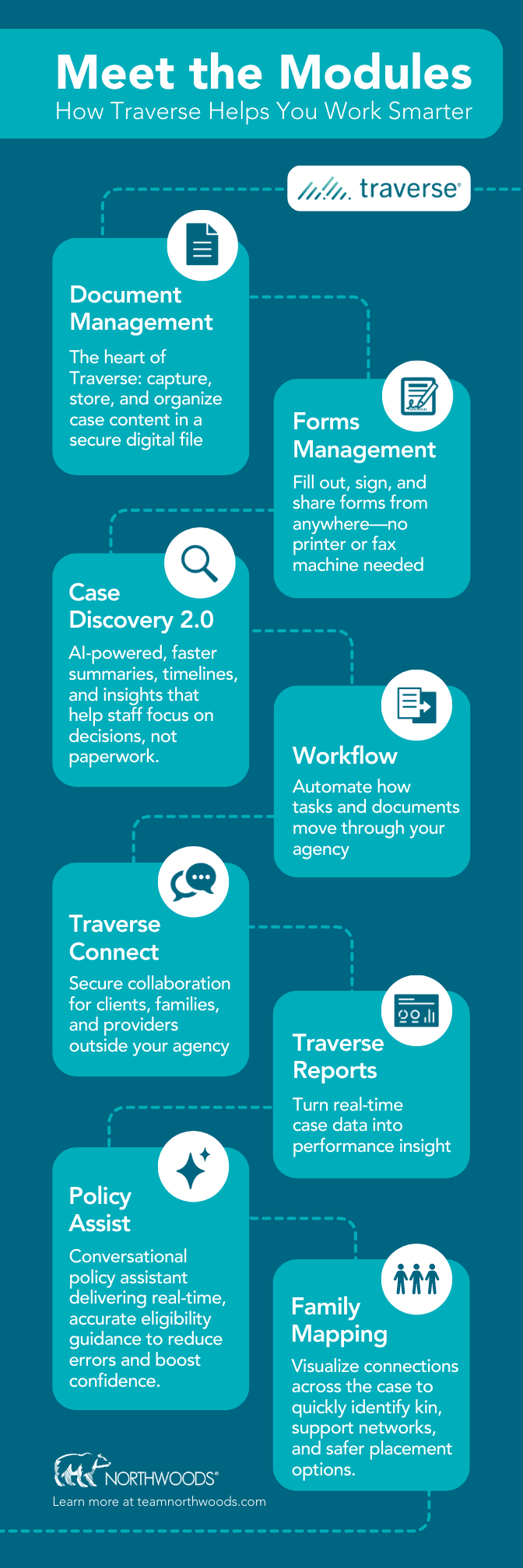 Meet the Modules
How Traverse Helps You Work Smarter

traverse®

Document Management
The heart of Traverse: capture, store, and organize case content in a secure digital file

Forms Management
Fill out, sign, and share forms from anywhere—no printer or fax machine needed

Case Discovery 2.0
AI-powered, faster summaries, timelines, and insights that help staff focus on decisions, not paperwork.

Workflow
Automate how tasks and documents move through your agency

Traverse Connect
Secure collaboration for clients, families, and providers outside your agency

Traverse Reports
Turn real-time case data into performance insight

Policy Assist
Conversational policy assistant delivering real-time, accurate eligibility guidance to reduce errors and boost confidence.

Family Mapping
Visualize connections across the case to quickly identify kin, support networks, and safer placement options.

NORTHWOODS®
Learn more at teamnorthwoods.com