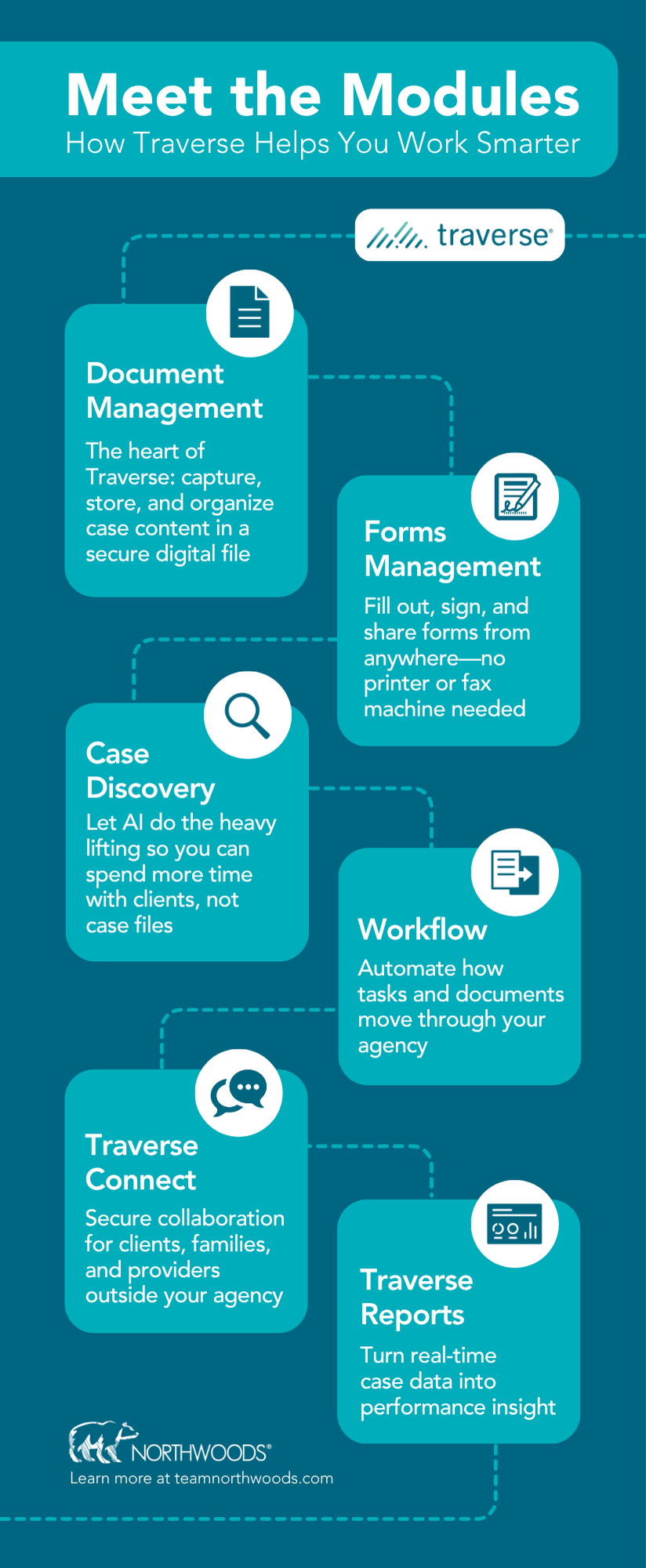 Meet the Modules
How Traverse Helps You Work Smarter

traverse®

Document Management
The heart of Traverse: capture, store, and organize case content in a secure digital file

Forms Management
Fill out, sign, and share forms from anywhere—no printer or fax machine needed

Case Discovery
Let AI do the heavy lifting so you can spend more time with clients, not case files

Workflow
Automate how tasks and documents move through your agency

Traverse Connect
Secure collaboration for clients, families, and providers outside your agency

Traverse Reports
Turn real-time case data into performance insight

NORTHWOODS®
Learn more at teamnorthwoods.com